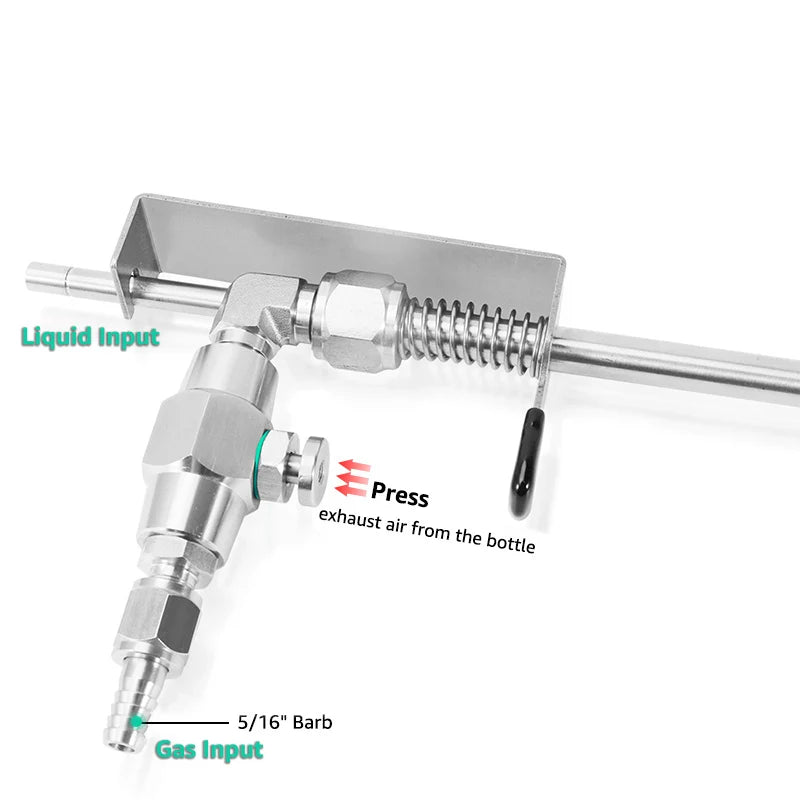 Liquid Input

Press
exhaust air from the bottle

5/16" Barb

Gas Input